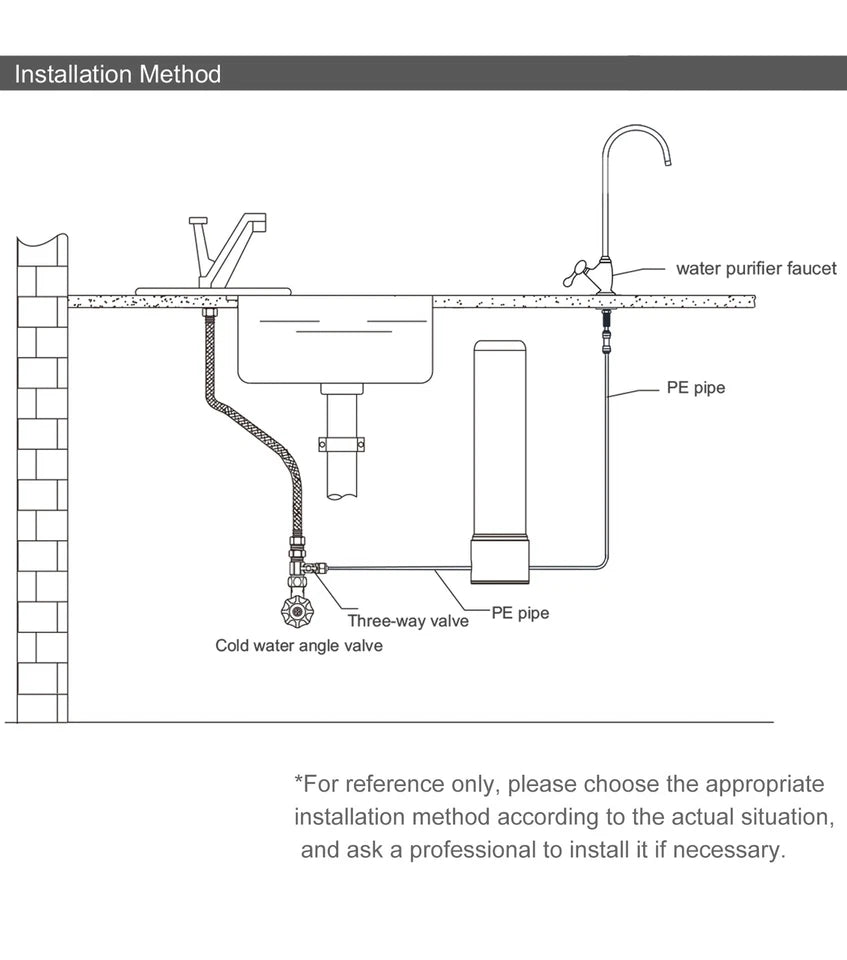 Installation Method

water purifier faucet

PE pipe

Three-way valve

PE pipe

Cold water angle valve

*For reference only, please choose the appropriate installation method according to the actual situation, and ask a professional to install it if necessary.