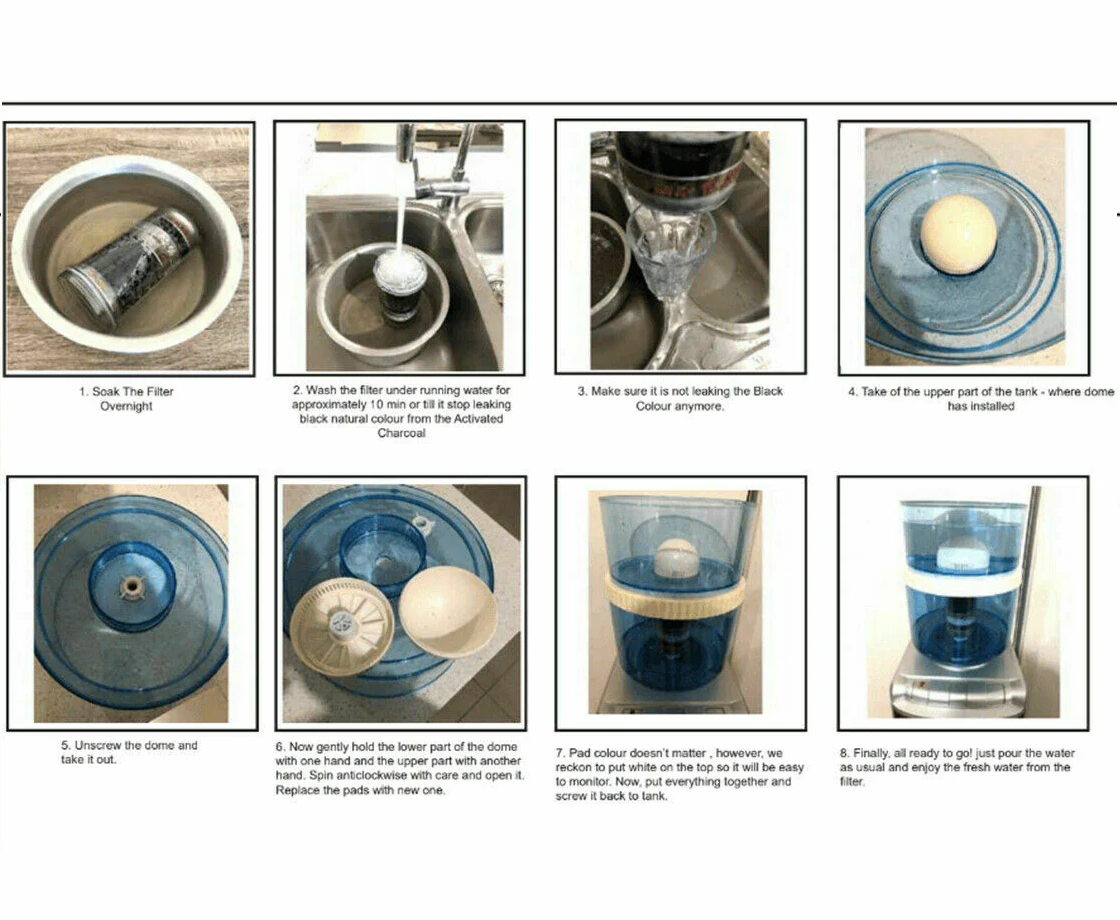 1. Soak The Filter Overnight

2. Wash the filter under running water for approximately 10 min or till it stop leaking black natural colour from the Activated Charcoal

3. Make sure it is not leaking the Black Colour anymore.

4. Take of the upper part of the tank - where dome has installed

5. Unscrew the dome and take it out.

6. Now gently hold the lower part of the dome with one hand and the upper part with another hand. Spin anticlockwise with care and open it. Replace the pads with new one.

7. Pad colour doesn't matter , however, we reckon to put white on the top so it will be easy to monitor. Now, put everything together and screw it back to tank.

8. Finally, all ready to go! just pour the water as usual and enjoy the fresh water from the filter.