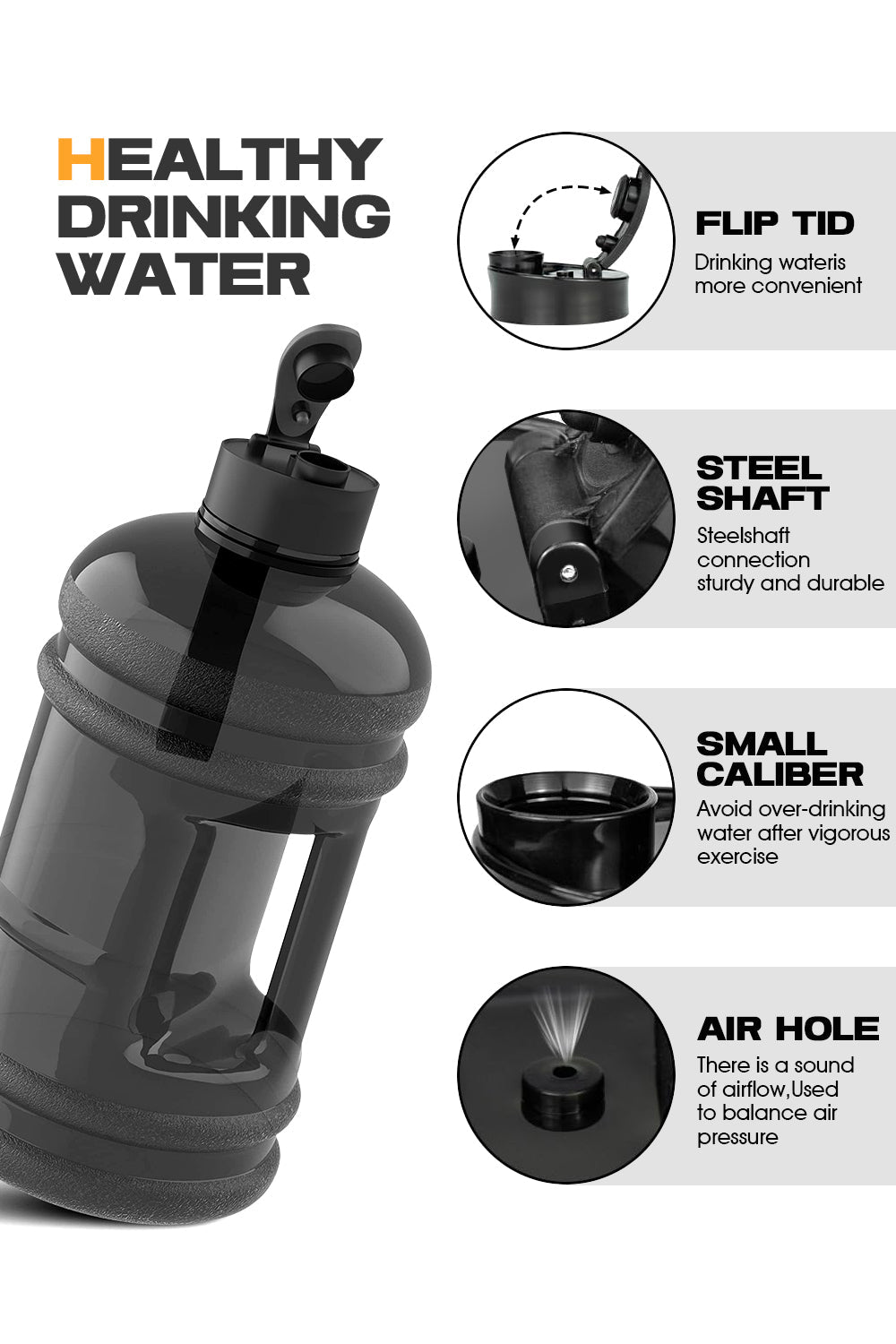 HEALTHY DRINKING WATER

FLIP TID
Drinking wateris more convenient

STEEL SHAFT
Steelshaft connection sturdy and durable

SMALL CALIBER
Avoid over-drinking water after vigorous exercise

AIR HOLE
There is a sound of airflow,Used to balance air pressure