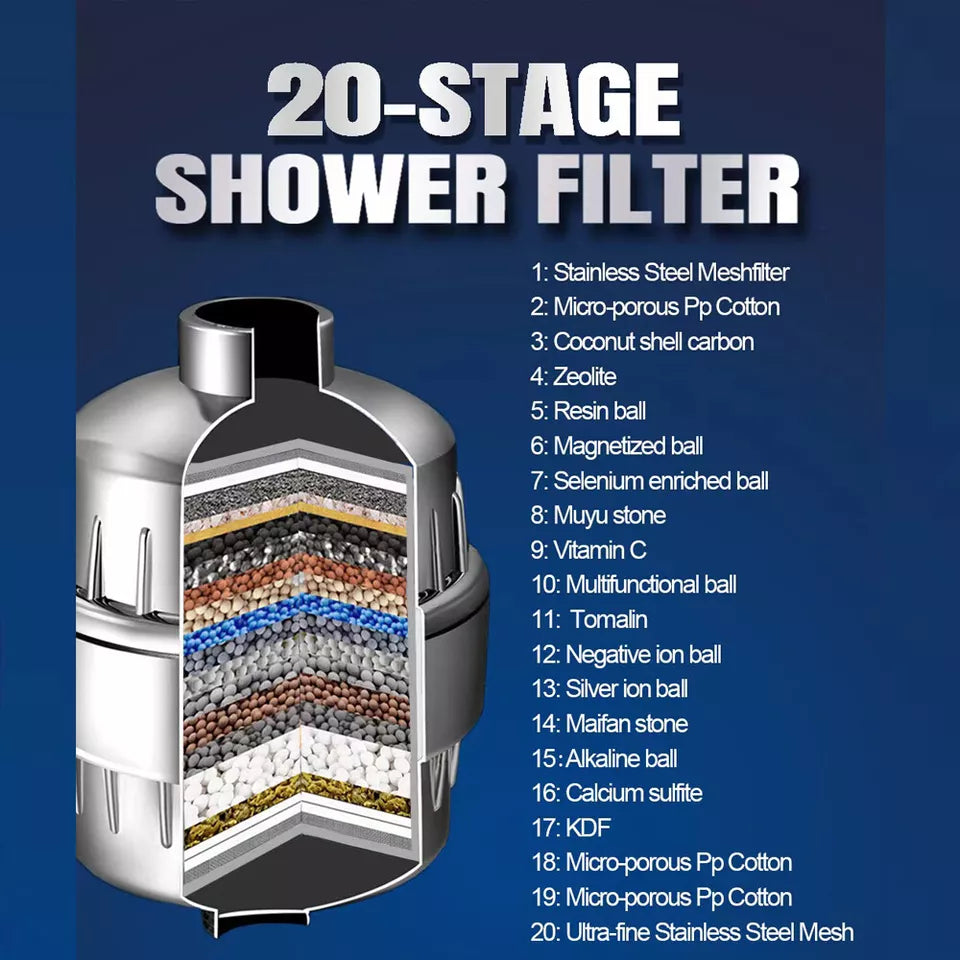 20-STAGE SHOWER FILTER

1: Stainless Steel Meshfilter
2: Micro-porous Pp Cotton
3: Coconut shell carbon
4: Zeolite
5: Resin ball
6: Magnetized ball
7: Selenium enriched ball
8: Muyu stone
9: Vitamin C
10: Multifunctional ball
11: Tomalin
12: Negative ion ball
13: Silver ion ball
14: Maifan stone
15: Alkaline ball
16: Calcium sulfite
17: KDF
18: Micro-porous Pp Cotton
19: Micro-porous Pp Cotton
20: Ultra-fine Stainless Steel Mesh